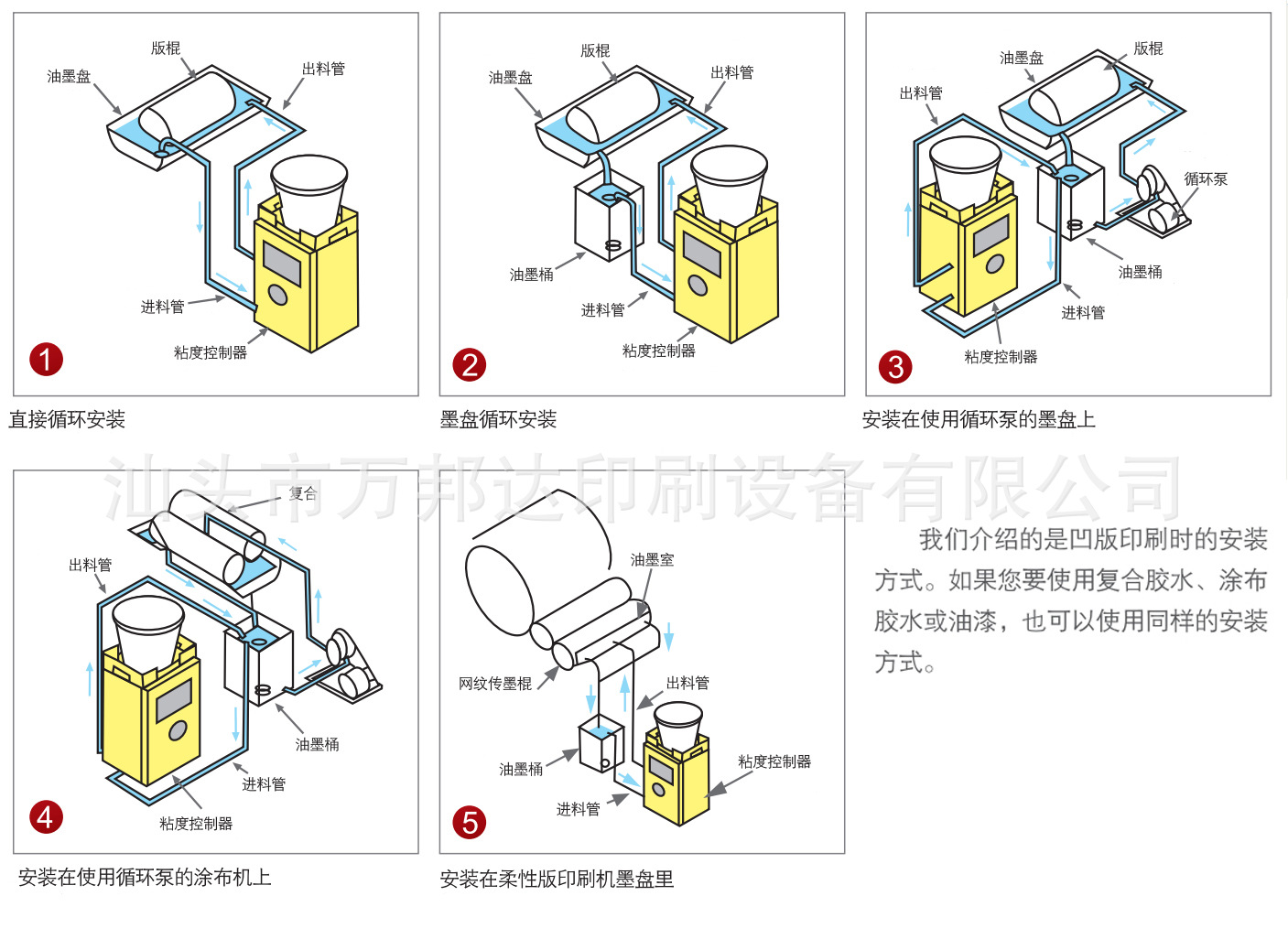 版棍
油墨盘
出料管
进料管
粘度控制器
1
直接循环安装

版棍
油墨盘
出料管
油墨桶
进料管
粘度控制器
2
墨盘循环安装

油墨盘
版棍
出料管
循环泵
油墨桶
进料管
粘度控制器
3
安装在使用循环泵的墨盘上

汕头市万邦达印刷设备有限公司

复合
出料管
油墨桶
进料管
粘度控制器
4
安装在使用循环泵的涂布机上

油墨室
网纹传墨棍
出料管
油墨桶
粘度控制器
进料管
5
安装在柔性版印刷机墨盘里

我们介绍的是凹版印刷时的安装方式。如果您要使用复合胶水、涂布胶水或油漆，也可以使用同样的安装方式。